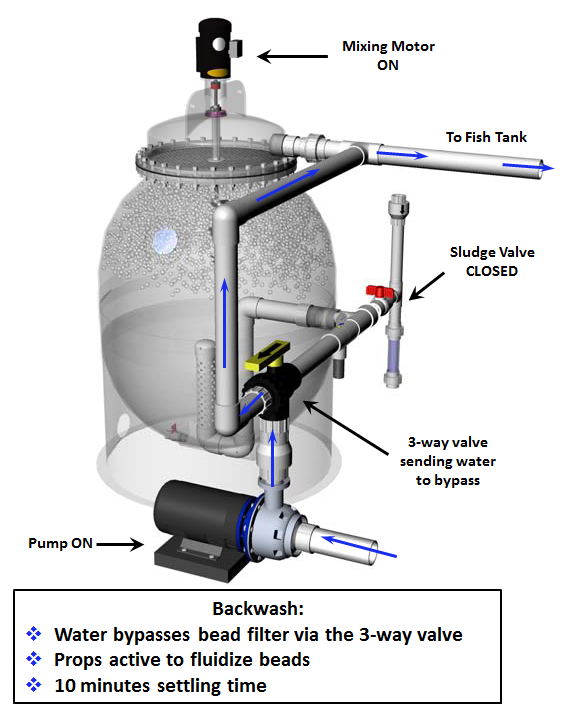 Mixing Motor
ON

To Fish Tank

Sludge Valve
CLOSED

3-way valve
sending water
to bypass

Pump ON

Backwash:
❖ Water bypasses bead filter via the 3-way valve
❖ Props active to fluidize beads
❖ 10 minutes settling time