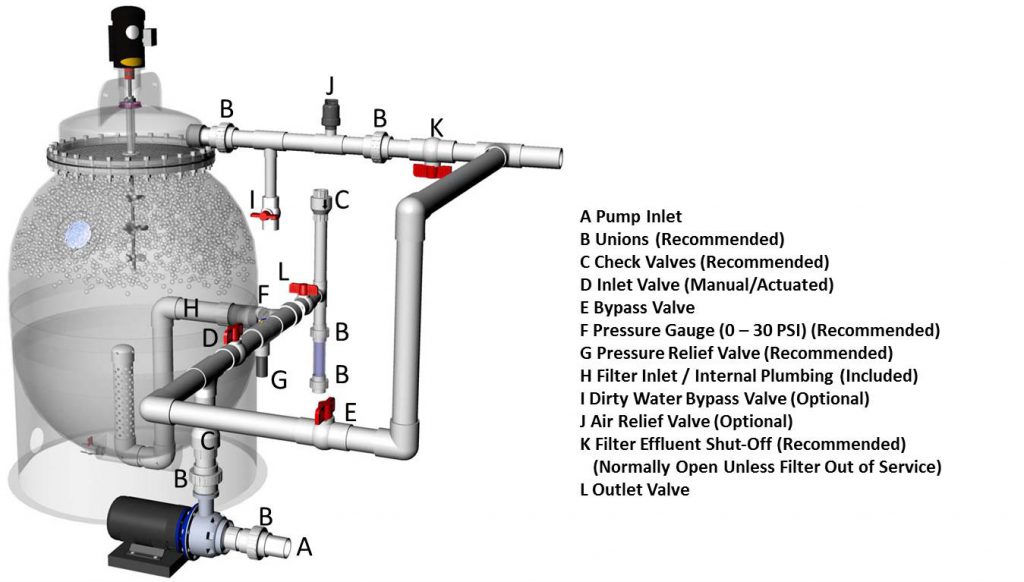 J
B
B
K
I
C
L
H
F
D
B
G
B
E
C
B
B
A

A Pump Inlet
B Unions (Recommended)
C Check Valves (Recommended)
D Inlet Valve (Manual/Actuated)
E Bypass Valve
F Pressure Gauge (0 – 30 PSI) (Recommended)
G Pressure Relief Valve (Recommended)
H Filter Inlet / Internal Plumbing (Included)
I Dirty Water Bypass Valve (Optional)
J Air Relief Valve (Optional)
K Filter Effluent Shut-Off (Recommended) (Normally Open Unless Filter Out of Service)
L Outlet Valve